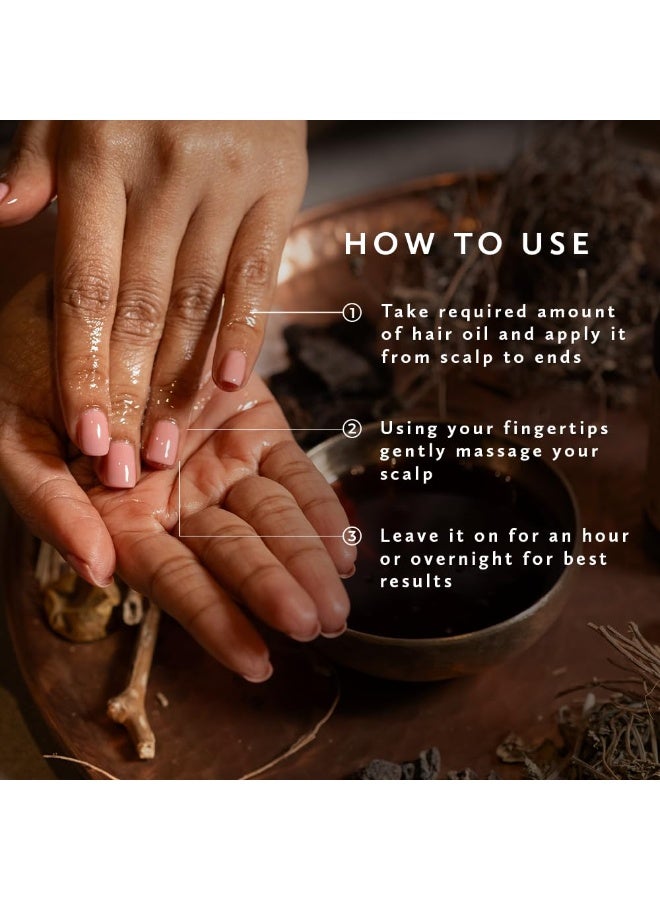 HOW TO USE

1 Take required amount of hair oil and apply it from scalp to ends

2 Using your fingertips gently massage your scalp

3 Leave it on for an hour or overnight for best results